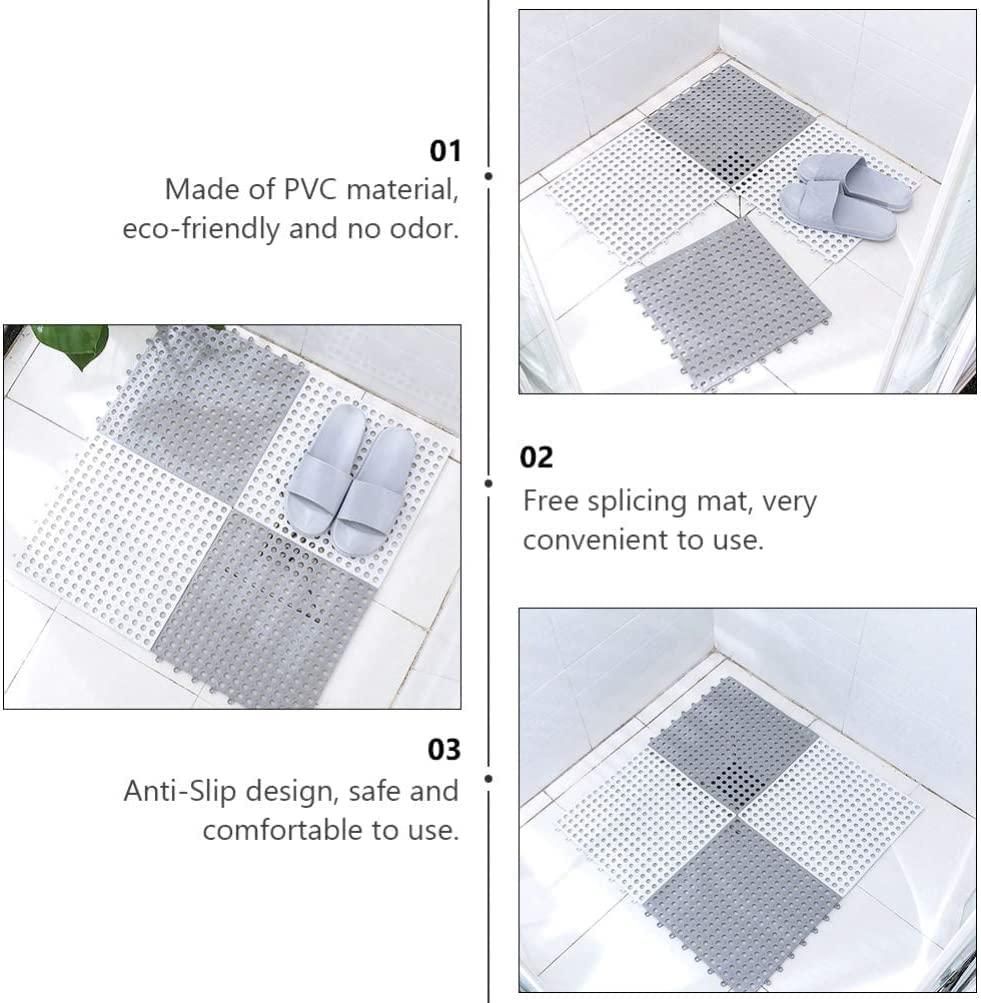 01
Made of PVC material, eco-friendly and no odor.

02
Free splicing mat, very convenient to use.

03
Anti-Slip design, safe and comfortable to use.